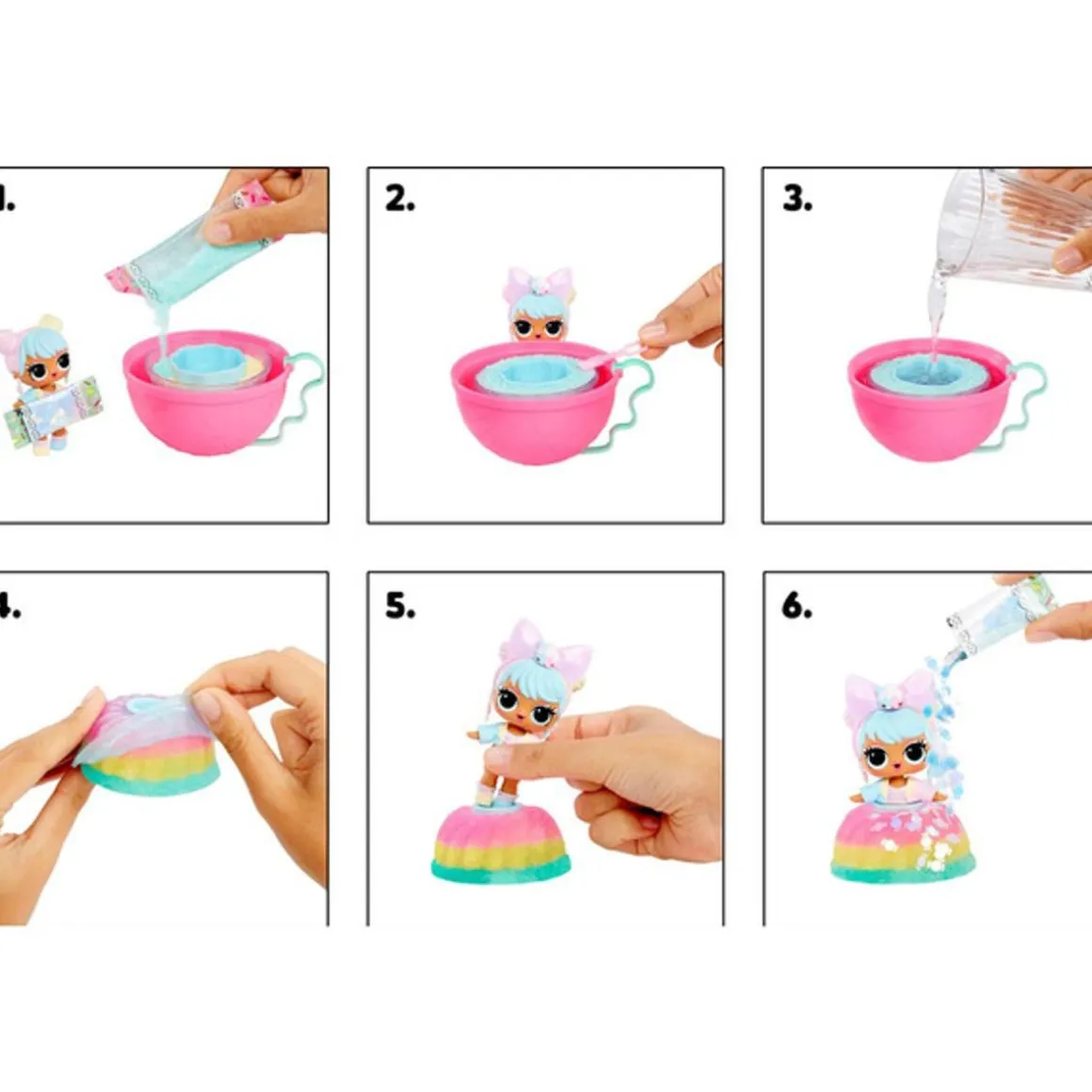 1.

2.

3.

4.

5.

6.