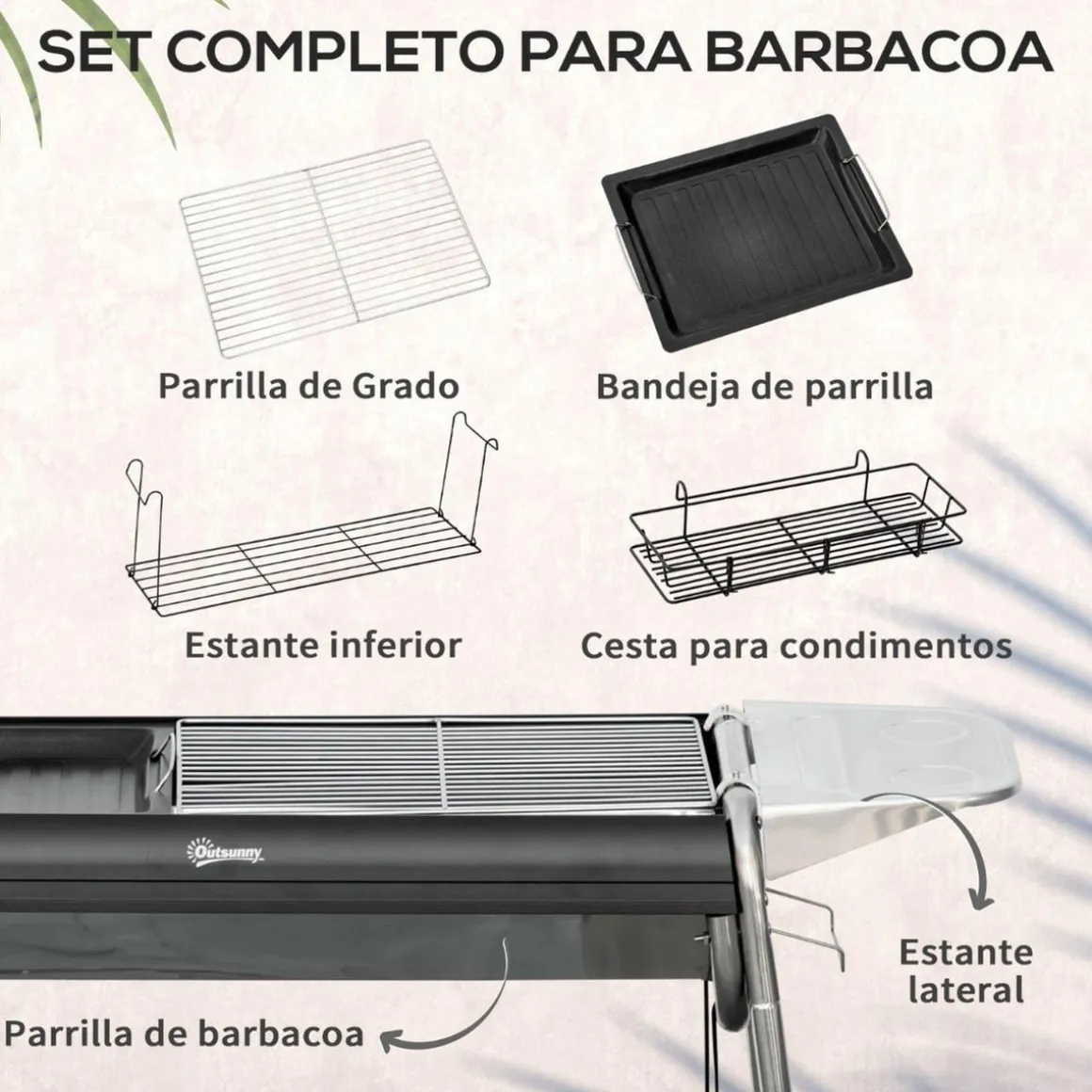 SET COMPLETO PARA BARBACOA

Parrilla de Grado

Bandeja de parrilla

Estante inferior

Cesta para condimentos

Outsunny

Estante lateral

Parrilla de barbacoa