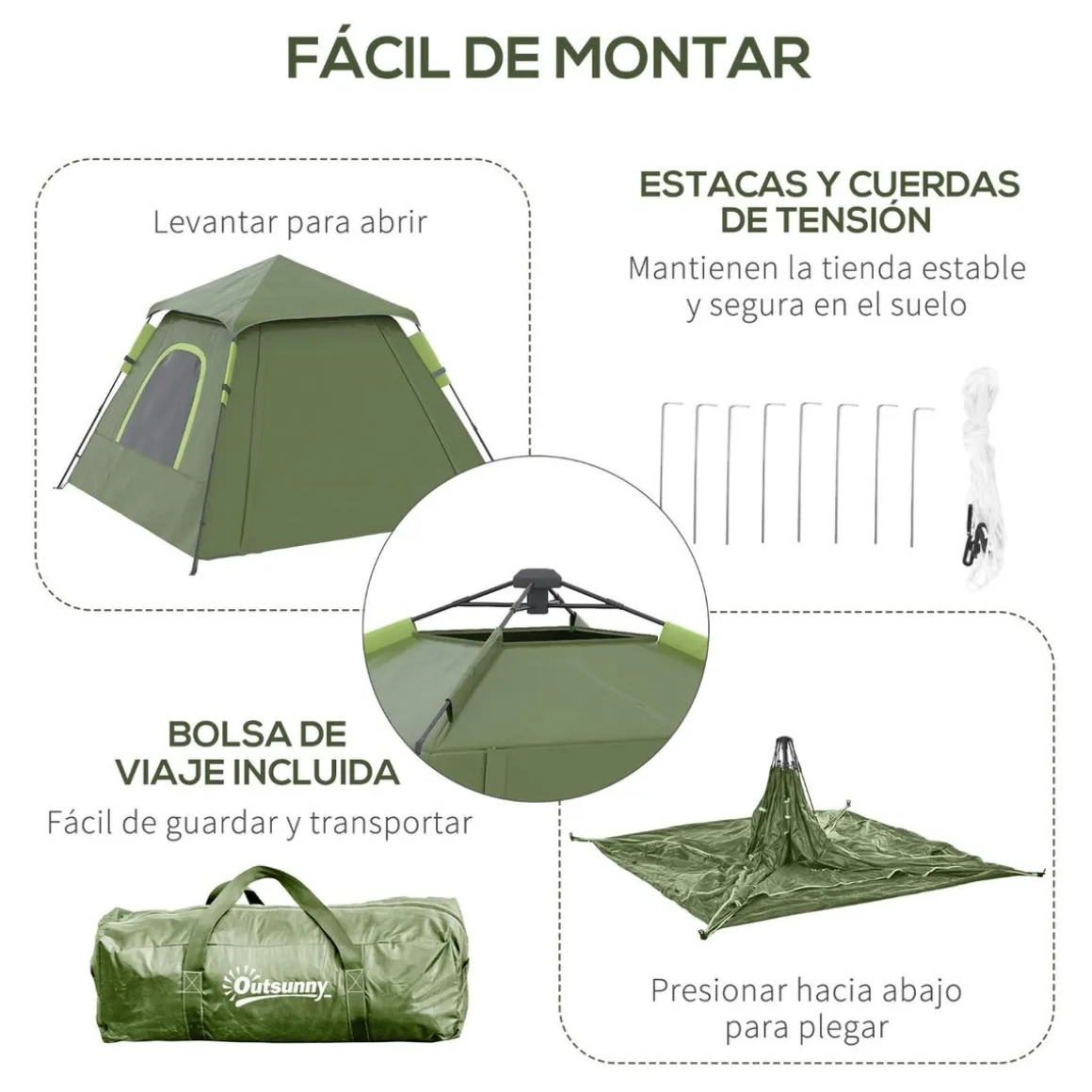 FÁCIL DE MONTAR

Levantar para abrir

ESTACAS Y CUERDAS DE TENSIÓN

Mantienen la tienda estable y segura en el suelo

BOLSA DE VIAJE INCLUIDA

Fácil de guardar y transportar

Outsunny

Presionar hacia abajo para plegar